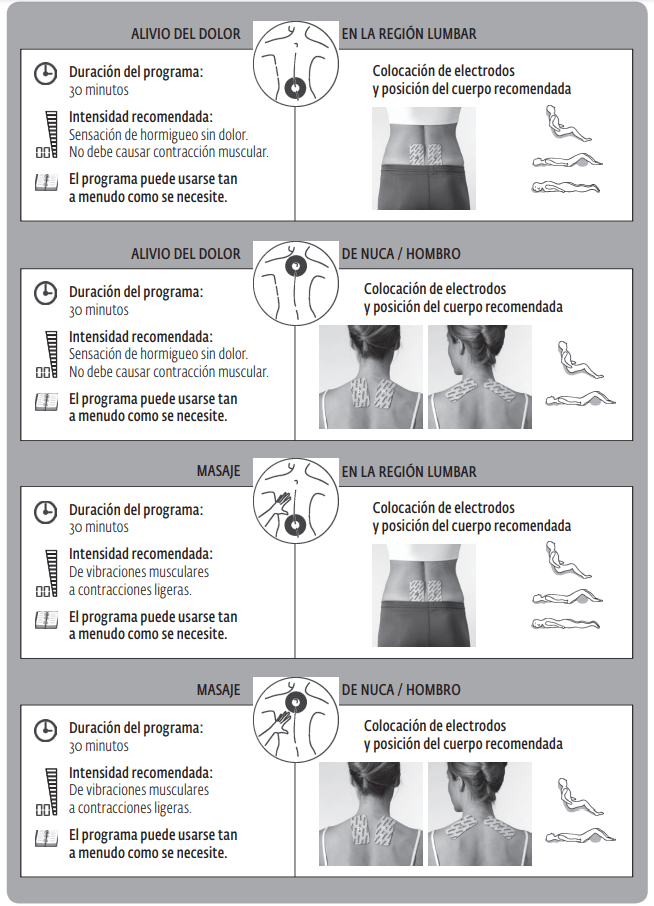 ALIVIO DEL DOLOR EN LA REGIÓN LUMBAR

Duración del programa:
30 minutos

Intensidad recomendada:
Sensación de hormigueo sin dolor. No debe causar contracción muscular.

El programa puede usarse tan a menudo como se necesite.

Colocación de electrodos y posición del cuerpo recomendada

ALIVIO DEL DOLOR DE NUCA / HOMBRO

Duración del programa:
30 minutos

Intensidad recomendada:
Sensación de hormigueo sin dolor. No debe causar contracción muscular.

El programa puede usarse tan a menudo como se necesite.

Colocación de electrodos y posición del cuerpo recomendada

MASAJE EN LA REGIÓN LUMBAR

Duración del programa:
30 minutos

Intensidad recomendada:
De vibraciones musculares a contracciones ligeras.

El programa puede usarse tan a menudo como se necesite.

Colocación de electrodos y posición del cuerpo recomendada

MASAJE DE NUCA / HOMBRO

Duración del programa:
30 minutos

Intensidad recomendada:
De vibraciones musculares a contracciones ligeras.

El programa puede usarse tan a menudo como se necesite.

Colocación de electrodos y posición del cuerpo recomendada