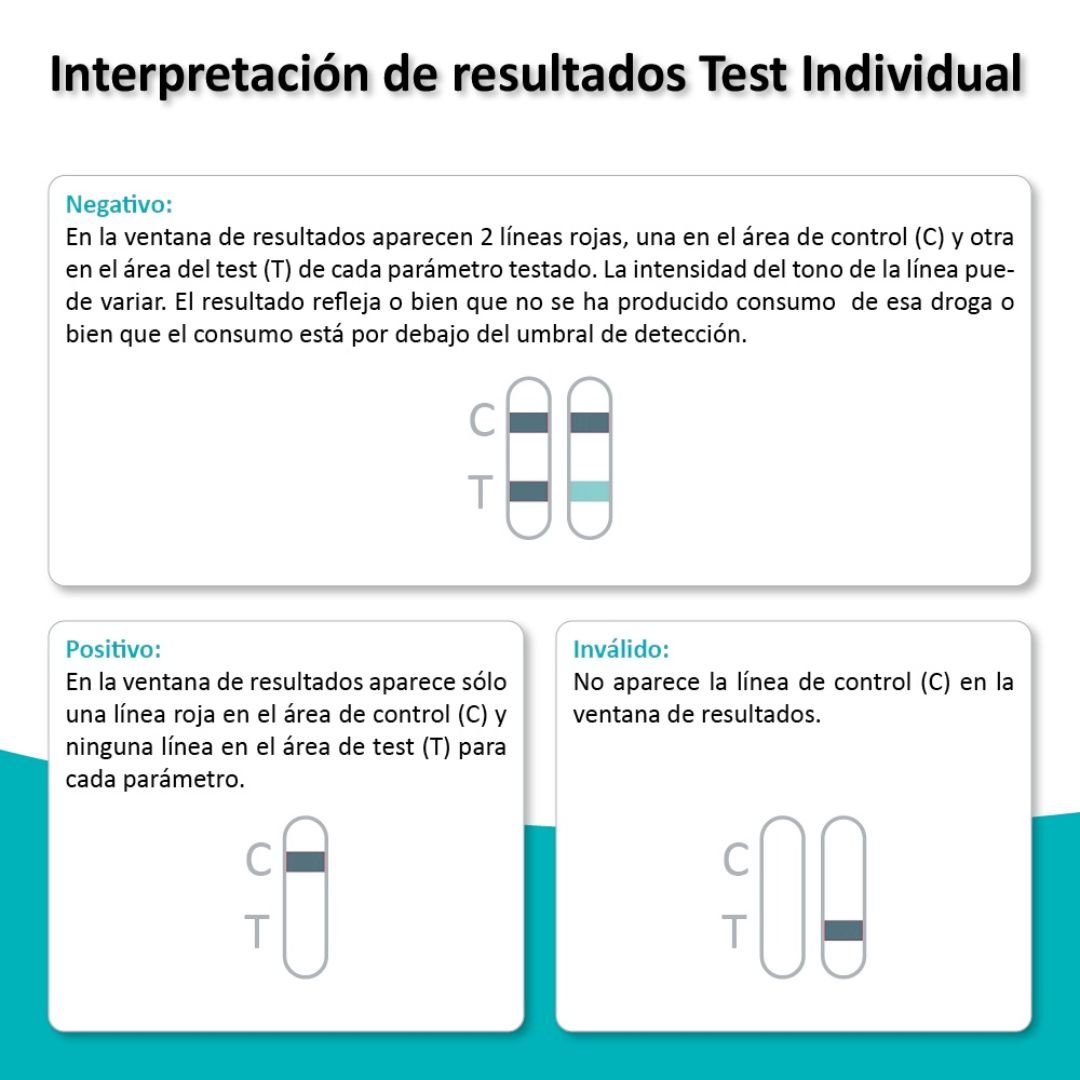 Interpretación de resultados Test Individual

Negativo:
En la ventana de resultados aparecen 2 líneas rojas, una en el área de control (C) y otra en el área del test (T) de cada parámetro testado. La intensidad del tono de la línea puede variar. El resultado refleja o bien que no se ha producido consumo de esa droga o bien que el consumo está por debajo del umbral de detección.

C
T

Positivo:
En la ventana de resultados aparece sólo una línea roja en el área de control (C) y ninguna línea en el área de test (T) para cada parámetro.

C
T

Inválido:
No aparece la línea de control (C) en la ventana de resultados.

C
T