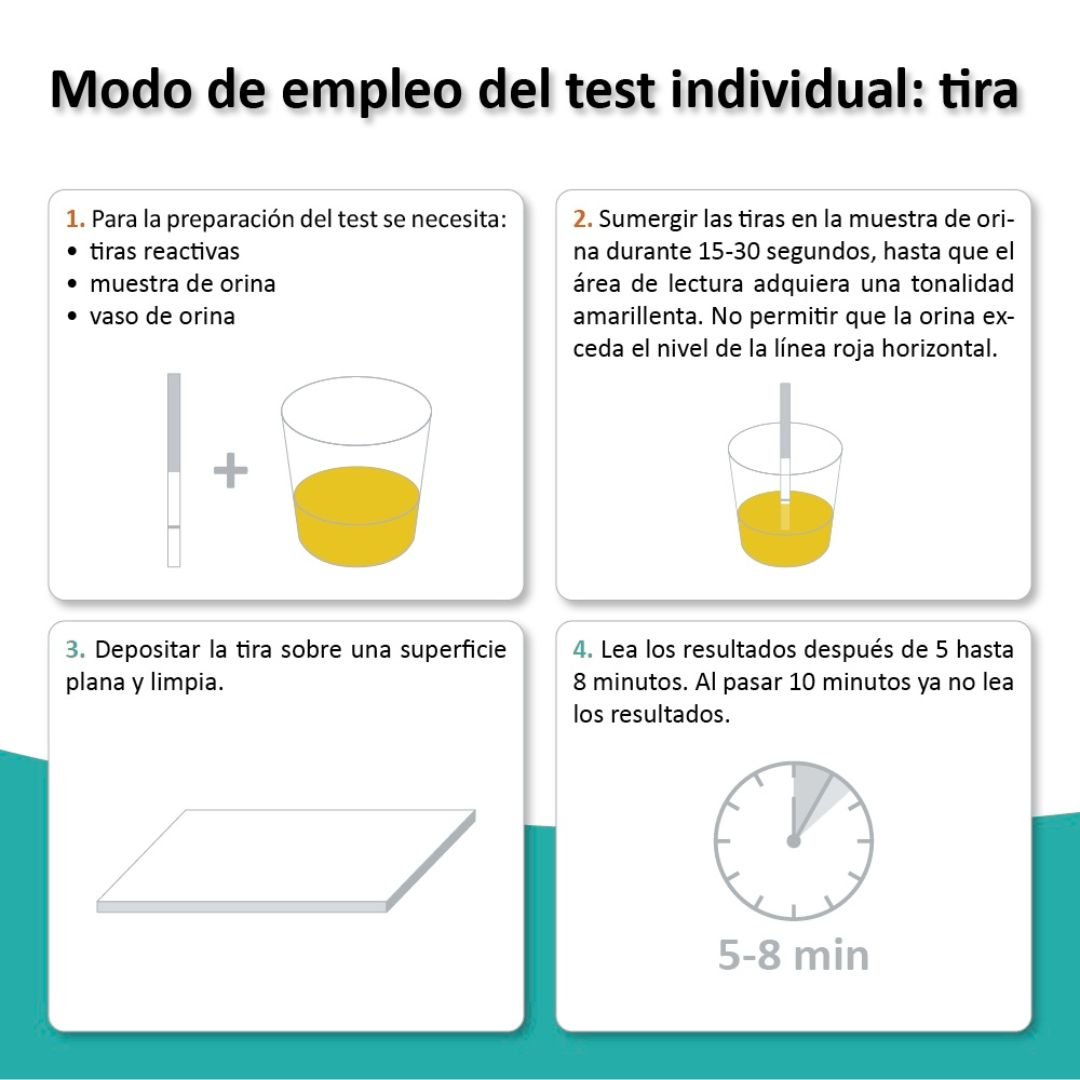 Modo de empleo del test individual: tira

1. Para la preparación del test se necesita:
• tiras reactivas
• muestra de orina
• vaso de orina

2. Sumergir las tiras en la muestra de orina durante 15-30 segundos, hasta que el área de lectura adquiera una tonalidad amarillenta. No permitir que la orina exceda el nivel de la línea roja horizontal.

3. Depositar la tira sobre una superficie plana y limpia.

4. Lea los resultados después de 5 hasta 8 minutos. Al pasar 10 minutos ya no lea los resultados.

5-8 min